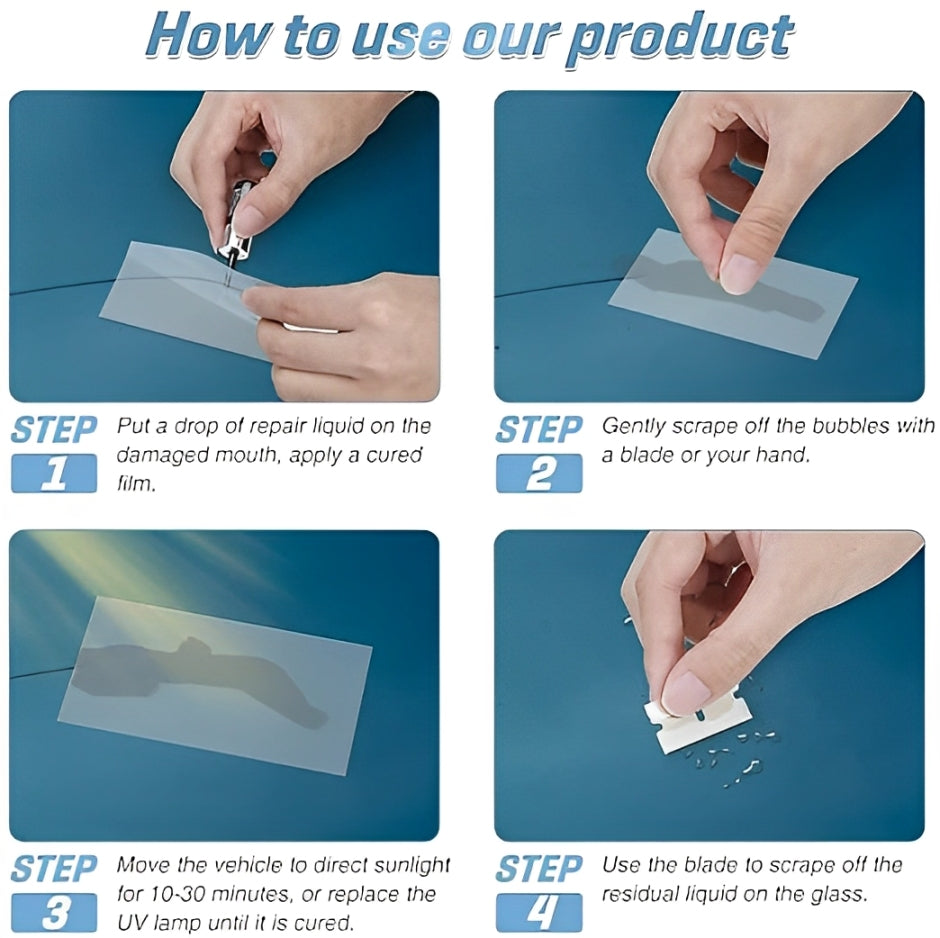 How to use our product

STEP 1
Put a drop of repair liquid on the damaged mouth, apply a cured film.

STEP 2
Gently scrape off the bubbles with a blade or your hand.

STEP 3
Move the vehicle to direct sunlight for 10-30 minutes, or replace the UV lamp until it is cured.

STEP 4
Use the blade to scrape off the residual liquid on the glass.